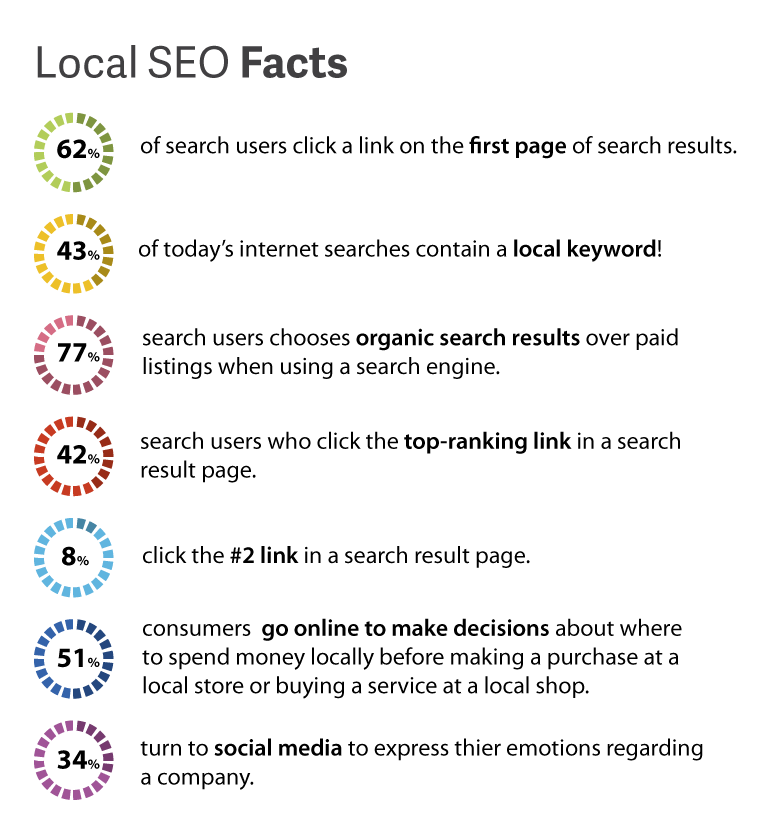 Local SEO Facts

62% of search users click a link on the first page of search results.

43% of today's internet searches contain a local keyword!

77% search users chooses organic search results over paid listings when using a search engine.

42% search users who click the top-ranking link in a search result page.

8% click the #2 link in a search result page.

51% consumers go online to make decisions about where to spend money locally before making a purchase at a local store or buying a service at a local shop.

34% turn to social media to express thier emotions regarding a company.